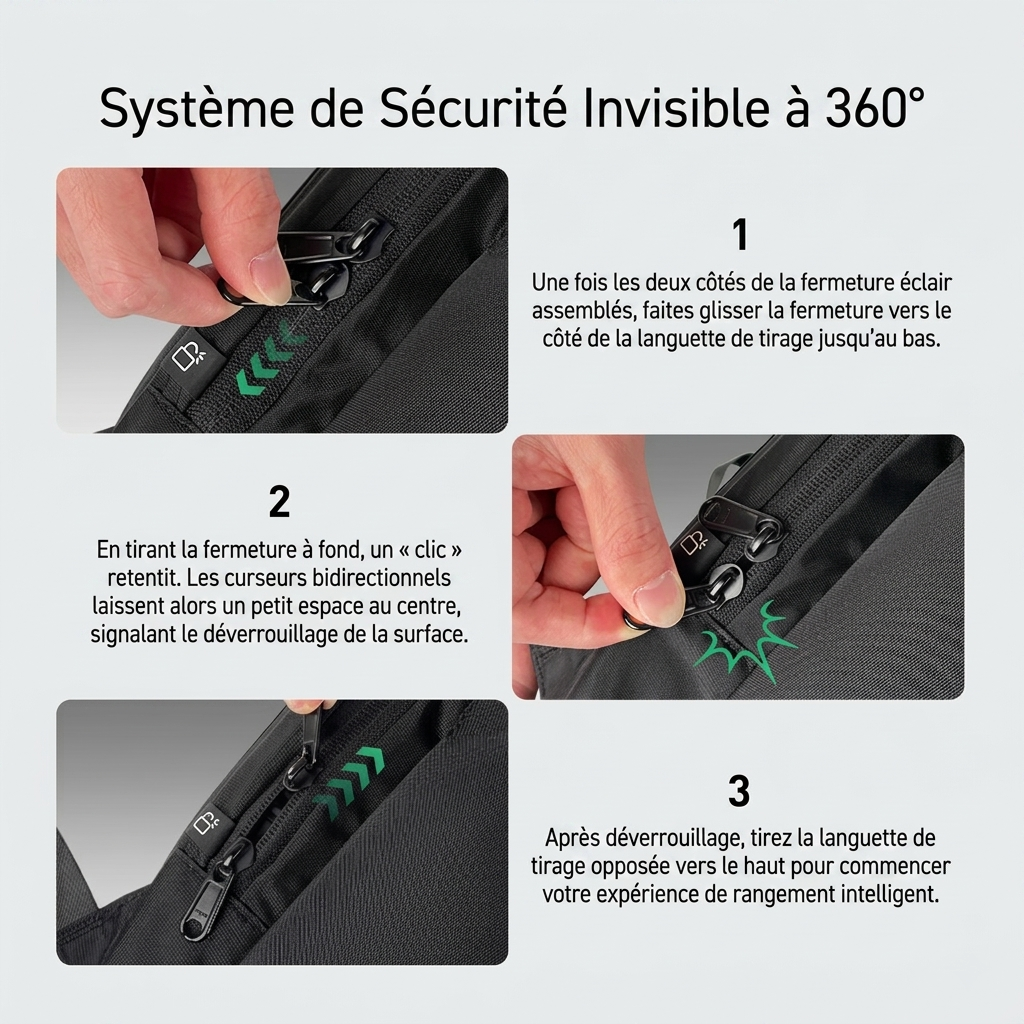 Système de Sécurité Invisible à 360°

1

Une fois les deux côtés de la fermeture éclair assemblés, faites glisser la fermeture vers le côté de la languette de tirage jusqu'au bas.

2

En tirant la fermeture à fond, un « clic » retentit. Les curseurs bidirectionnels laissent alors un petit espace au centre, signalant le déverrouillage de la surface.

3

Après déverrouillage, tirez la languette de tirage opposée vers le haut pour commencer votre expérience de rangement intelligent.